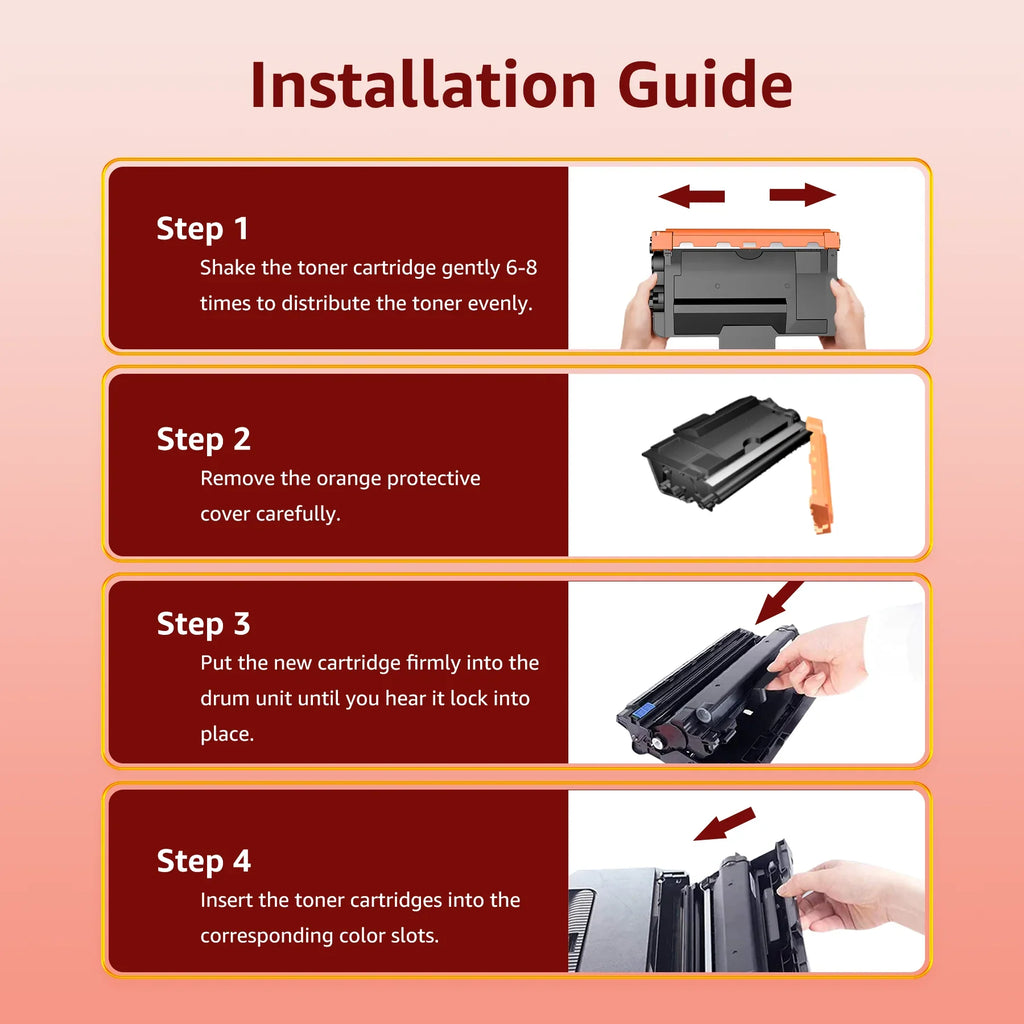 Installation Guide

Step 1
Shake the toner cartridge gently 6-8 times to distribute the toner evenly.

Step 2
Remove the orange protective cover carefully.

Step 3
Put the new cartridge firmly into the drum unit until you hear it lock into place.

Step 4
Insert the toner cartridges into the corresponding color slots.