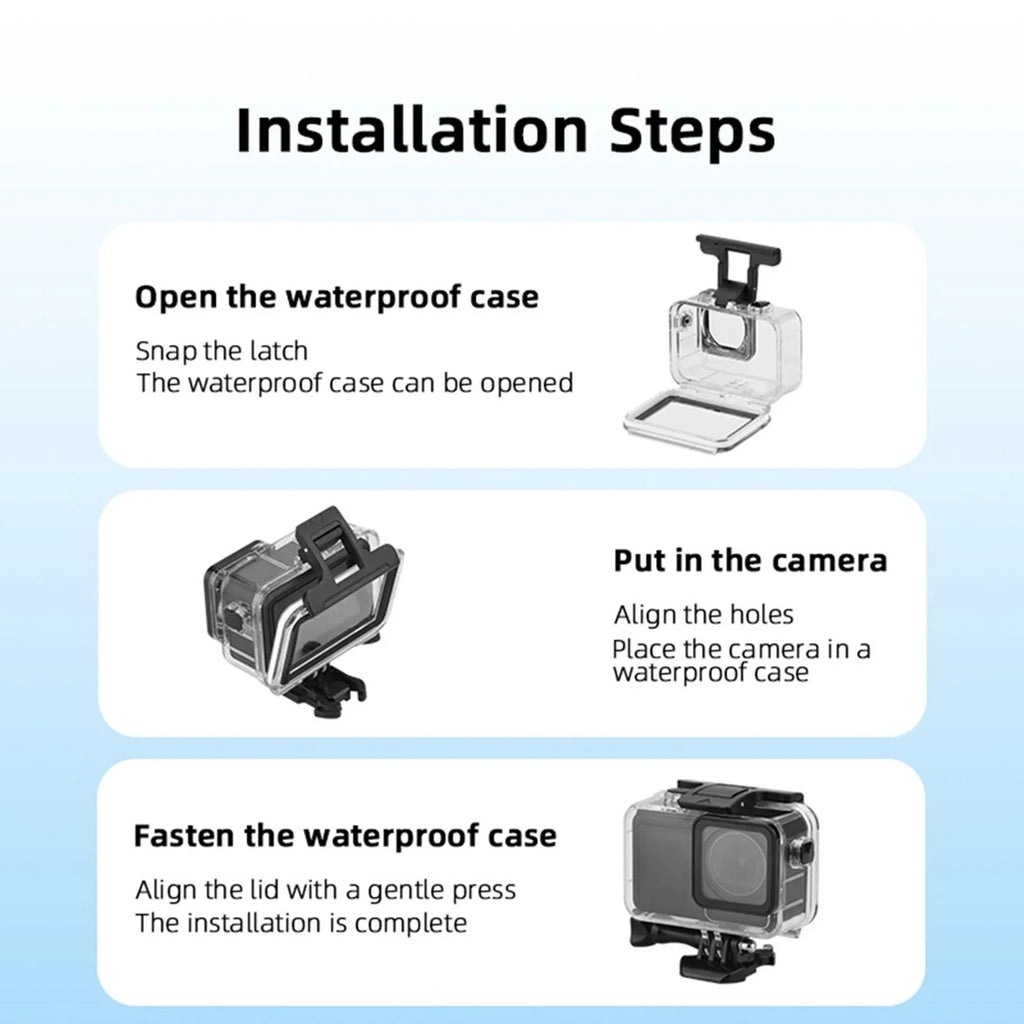 Installation Steps

Open the waterproof case

Snap the latch
The waterproof case can be opened

Put in the camera

Align the holes
Place the camera in a waterproof case

Fasten the waterproof case

Align the lid with a gentle press
The installation is complete